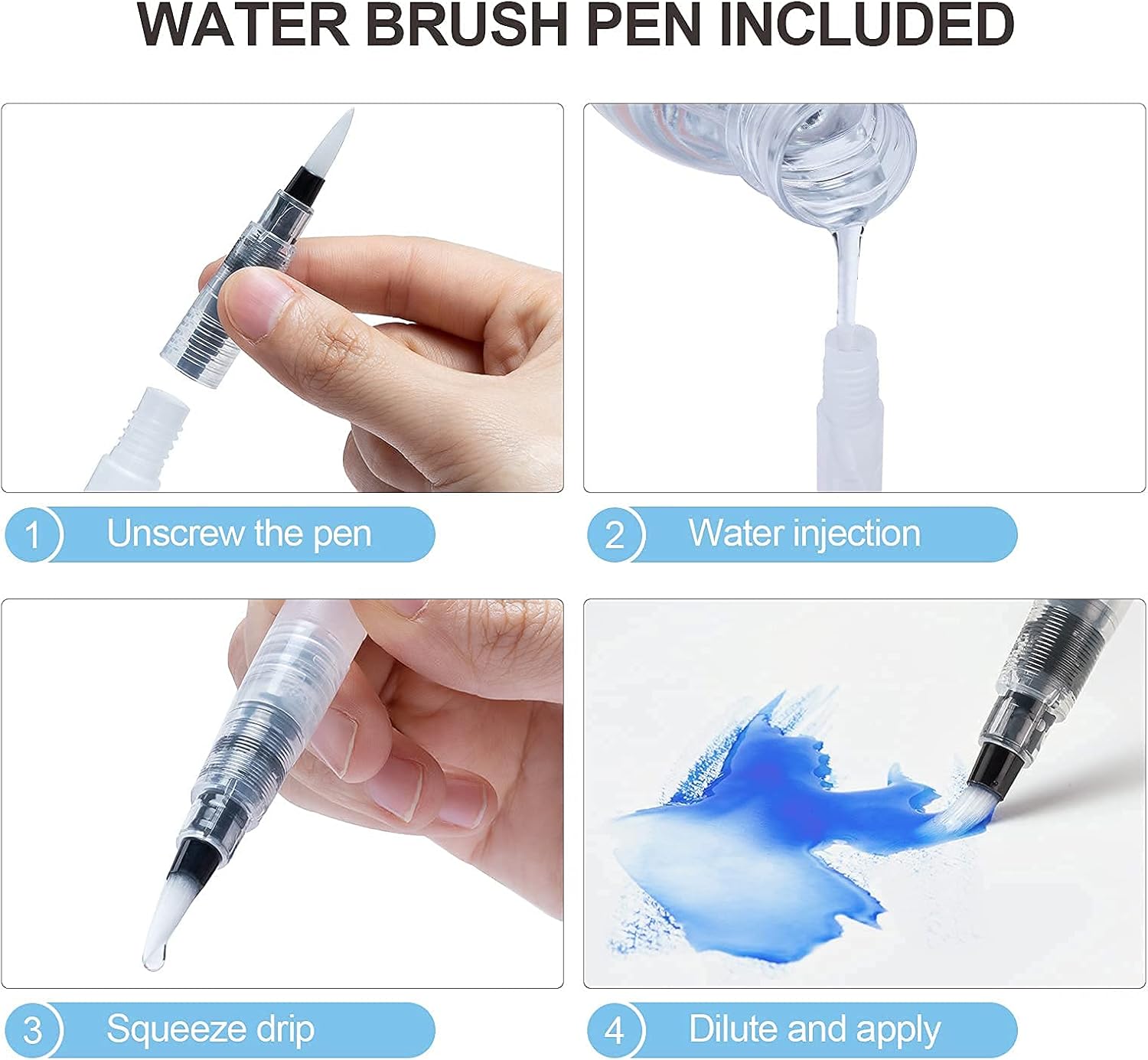 WATER BRUSH PEN INCLUDED

1 Unscrew the pen

2 Water injection

3 Squeeze drip

4 Dilute and apply